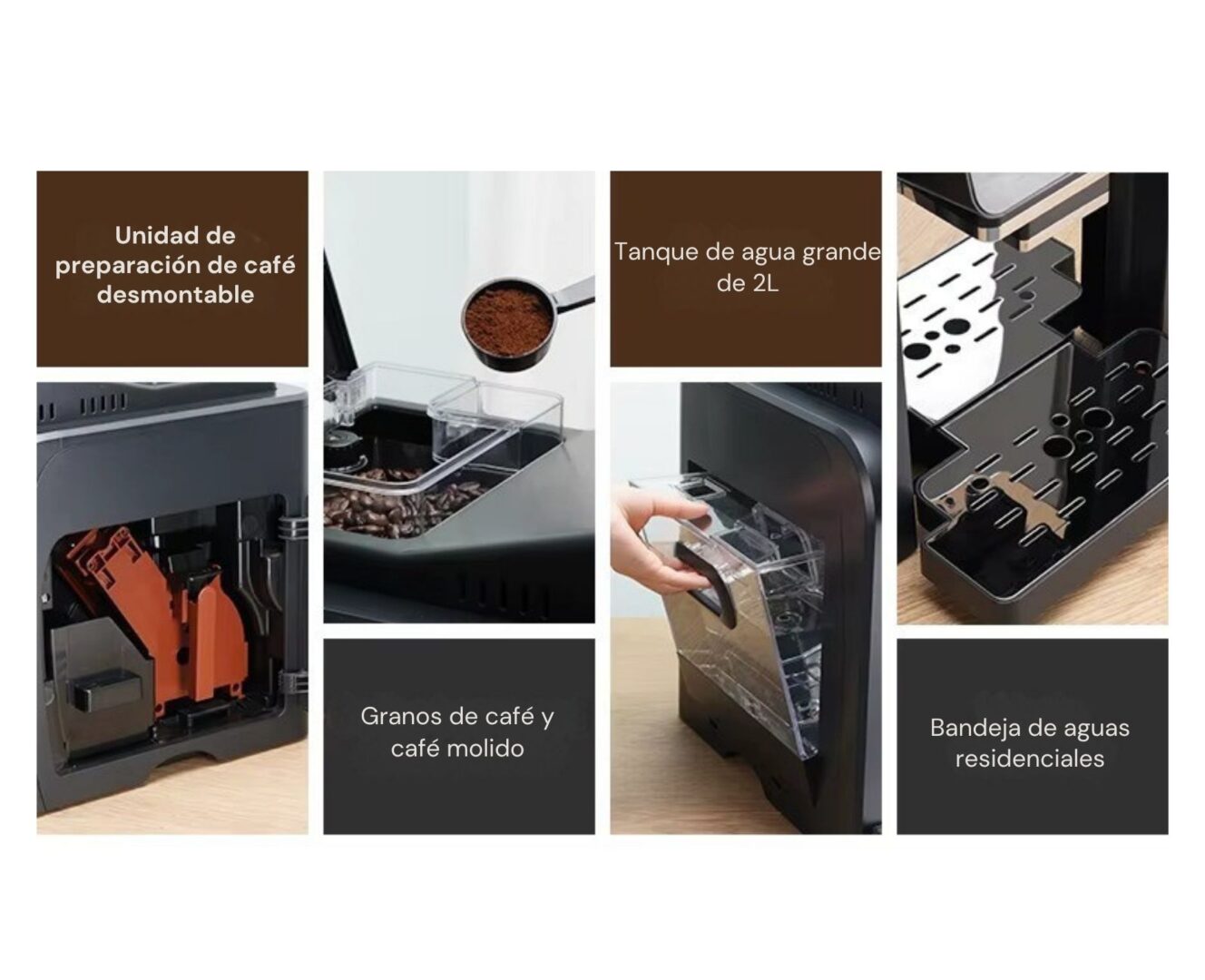 Unidad de preparación de café desmontable

Granos de café y café molido

Tanque de agua grande de 2L

Bandeja de aguas residenciales